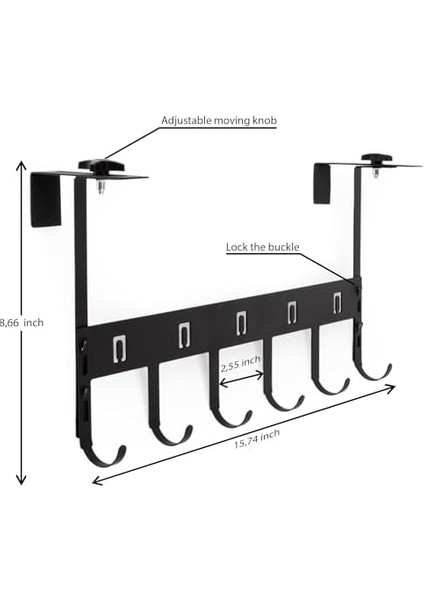 Adjustable moving knob

Lock the buckle

8,66 inch

2,55 inch

15,74 inch