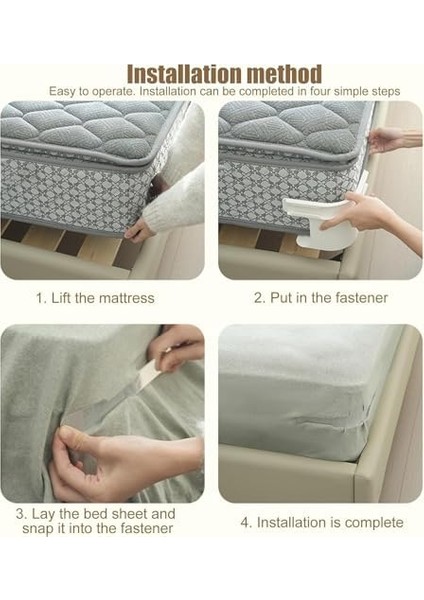 Installation method

Easy to operate. Installation can be completed in four simple steps

1. Lift the mattress

2. Put in the fastener

3. Lay the bed sheet and snap it into the fastener

4. Installation is complete