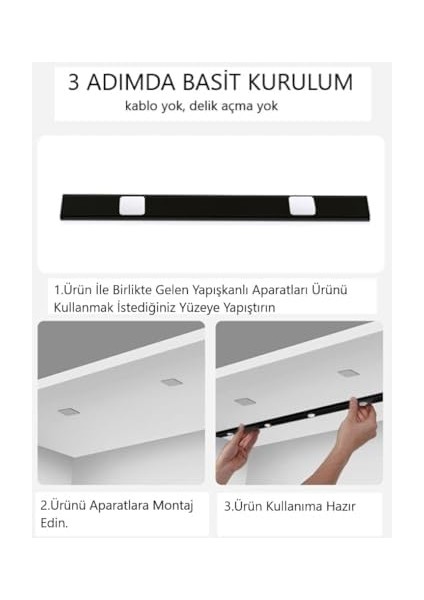 3 ADIMDA BASİT KURULUM
kablo yok, delik açma yok

1.Ürün İle Birlikte Gelen Yapışkanlı Aparatları Ürünü Kullanmak İstediğiniz Yüzeye Yapıştırın

2.Ürünü Aparatlara Montaj Edin.

3.Ürün Kullanıma Hazır