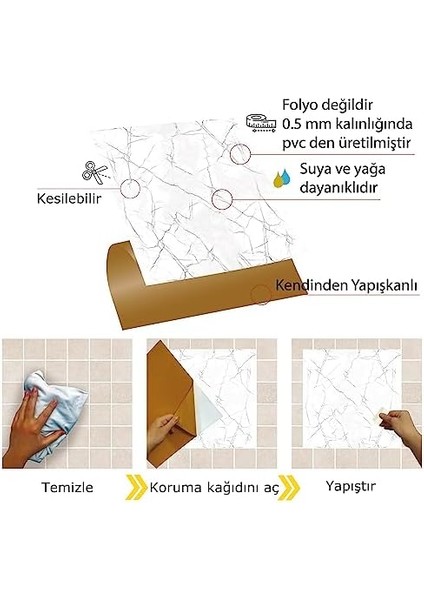 Folyo değildir
0.5 mm kalınlığında
pvc den üretilmiştir

Suya ve yağa
dayanıklıdır

Kesilebilir

Kendinden Yapışkanlı

Temizle

Koruma kağıdını aç

Yapıştır