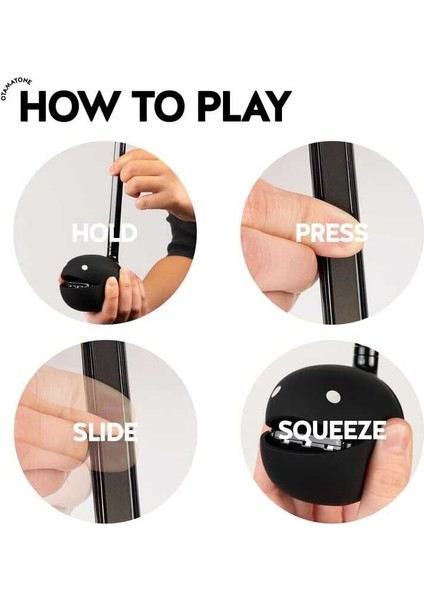 OTAMATONE
HOW TO PLAY

HOLD

PRESS

SLIDE

SQUEEZE