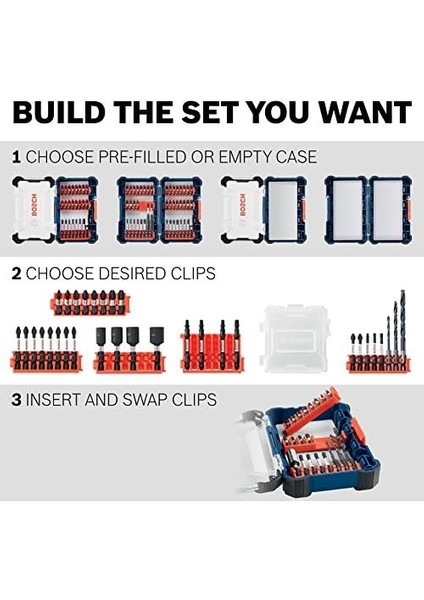 BUILD THE SET YOU WANT

1 CHOOSE PRE-FILLED OR EMPTY CASE

BOSCH

BOSCH

2 CHOOSE DESIRED CLIPS

BOSCH

3 INSERT AND SWAP CLIPS