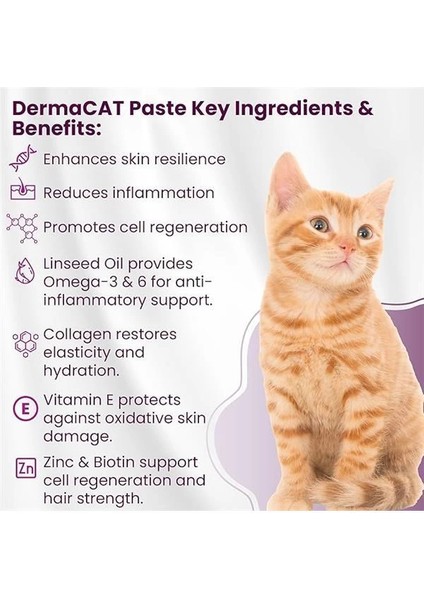 DermaCAT Paste Key Ingredients & Benefits:

Enhances skin resilience

Reduces inflammation

Promotes cell regeneration

Linseed Oil provides Omega-3 & 6 for anti-inflammatory support.

Collagen restores elasticity and hydration.

E

Vitamin E protects against oxidative skin damage.

Zn

Zinc & Biotin support cell regeneration and hair strength.