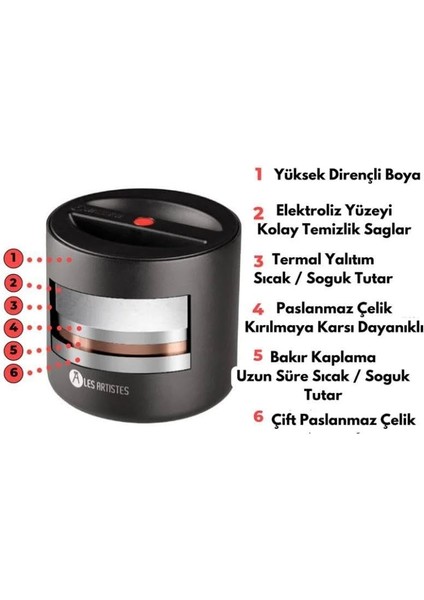 1
2
3
4
5
6

LES ARTISTES

1 Yüksek Dirençli Boya

2 Elektroliz Yüzeyi Kolay Temizlik Saglar

3 Termal Yalıtım Sıcak / Soguk Tutar

4 Paslanmaz Çelik Kırılmaya Karsı Dayanıklı

5 Bakır Kaplama Uzun Süre Sıcak / Soguk Tutar

6 Çift Paslanmaz Çelik