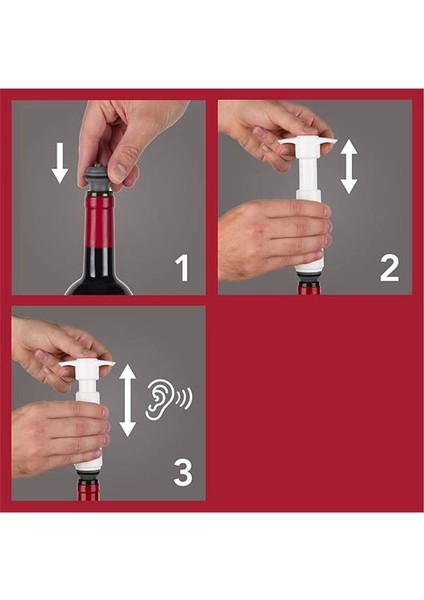 1

2

3