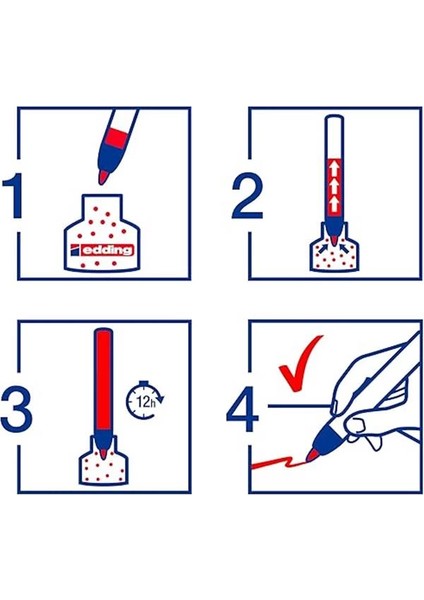 1

edding

2

3

12h

4