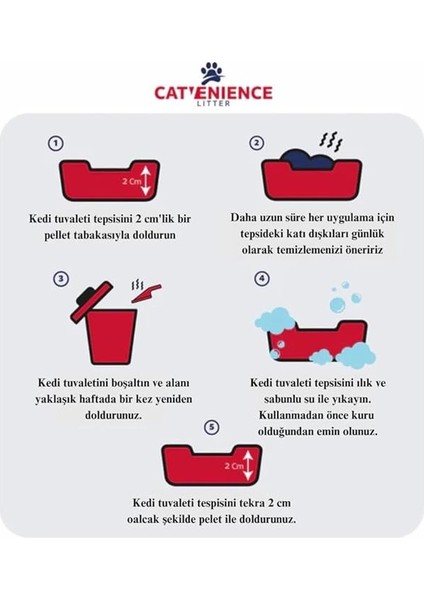 CAT'ENIENCE
LITTER

1

2 Cm

Kedi tuvaleti tepsisini 2 cm'lik bir pellet tabakasıyla doldurun

2

Daha uzun süre her uygulama için tepsideki katı dışkıları günlük olarak temizlemenizi öneririz

3

Kedi tuvaletini boşaltın ve alanı yaklaşık haftada bir kez yeniden doldurunuz.

4

Kedi tuvaleti tepsisini ılık ve sabunlu su ile yıkayın. Kullanmadan önce kuru olduğundan emin olunuz.

5

2 Cm

Kedi tuvaleti tespisini tekra 2 cm oalcak şekilde pelet ile doldurunuz.