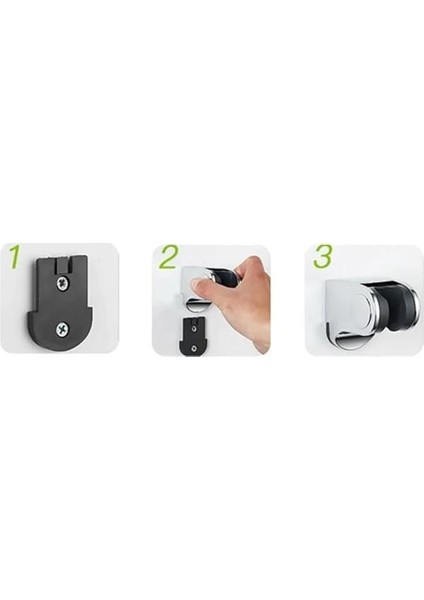 1

2

3