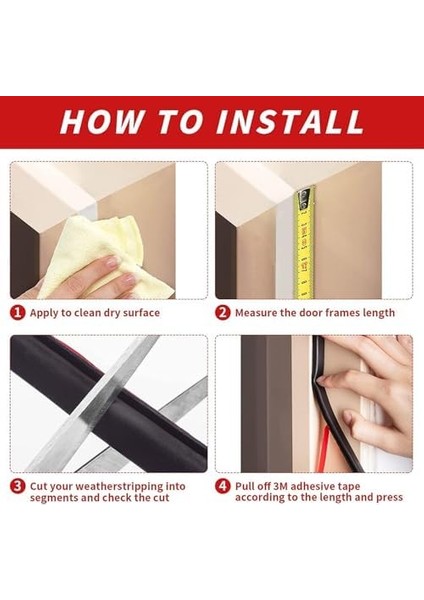 HOW TO INSTALL

1 Apply to clean dry surface

2 Measure the door frames length

3 Cut your weatherstripping into segments and check the cut

4 Pull off 3M adhesive tape according to the length and press