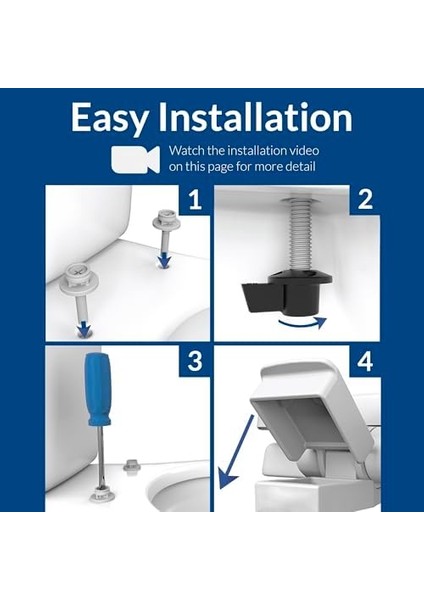 Easy Installation

Watch the installation video on this page for more detail

1

2

3

4