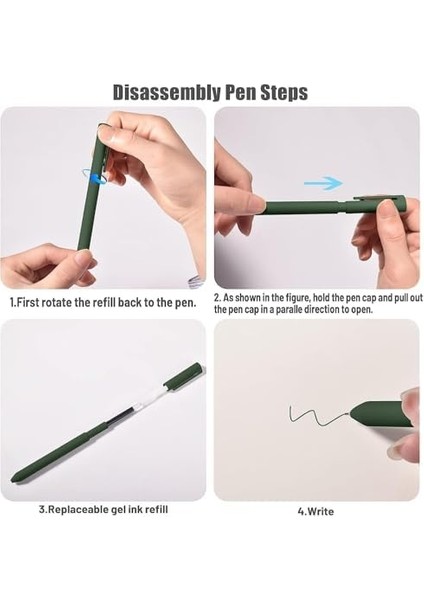 Disassembly Pen Steps

1.First rotate the refill back to the pen.

2. As shown in the figure, hold the pen cap and pull out the pen cap in a paralle direction to open.

3.Replaceable gel ink refill

4.Write