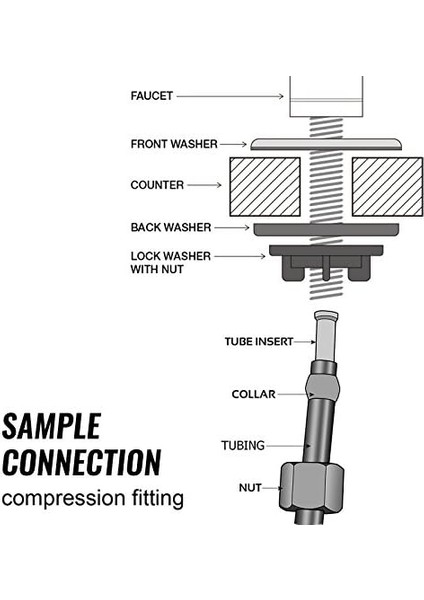 FAUCET

FRONT WASHER

COUNTER

BACK WASHER

LOCK WASHER WITH NUT

TUBE INSERT

COLLAR

TUBING

NUT

SAMPLE CONNECTION

compression fitting