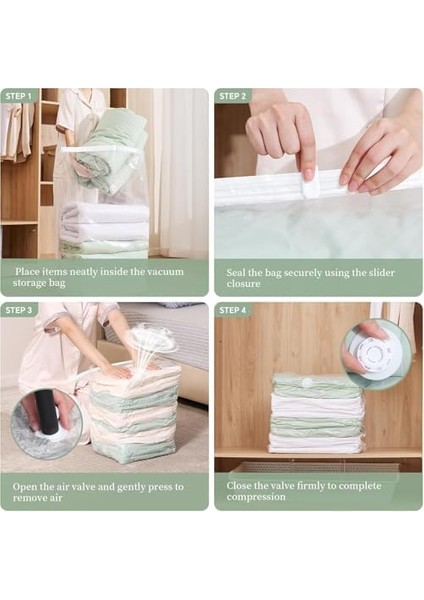 STEP 1

Place items neatly inside the vacuum storage bag

STEP 2

Seal the bag securely using the slider closure

STEP 3

Open the air valve and gently press to remove air

STEP 4

Close the valve firmly to complete compression