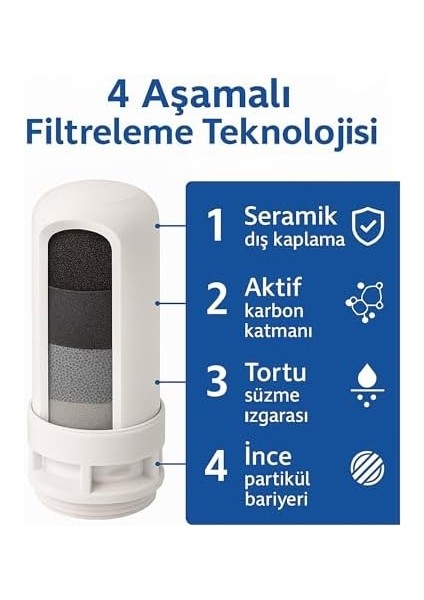 4 Aşamalı
Filtreleme Teknolojisi

1 Seramik dış kaplama

2 Aktif karbon katmanı

3 Tortu süzme ızgarası

4 İnce partikül bariyeri