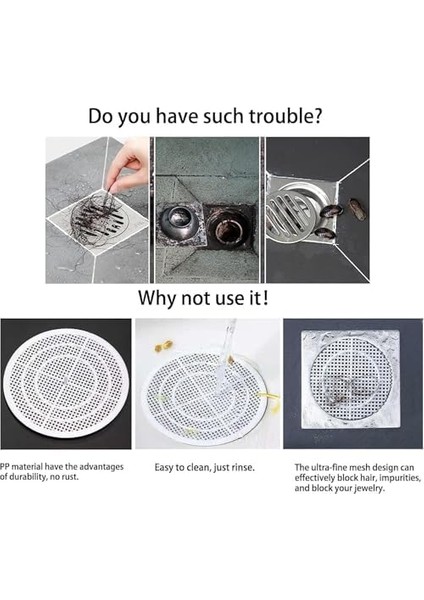 Do you have such trouble?

Why not use it!

PP material have the advantages of durability, no rust.

Easy to clean, just rinse.

The ultra-fine mesh design can effectively block hair, impurities, and block your jewelry.