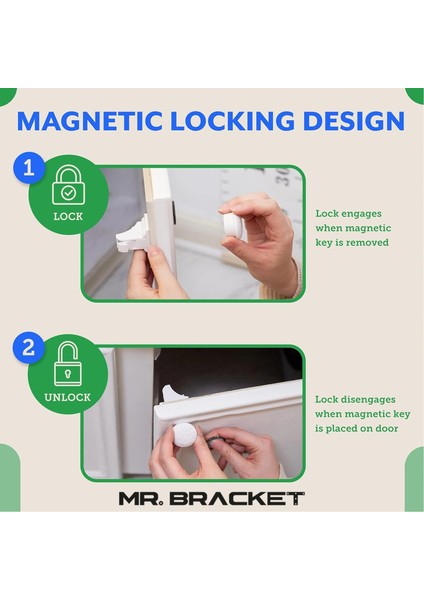 MAGNETIC LOCKING DESIGN

1

LOCK

Lock engages when magnetic key is removed

2

UNLOCK

Lock disengages when magnetic key is placed on door

MR. BRACKET