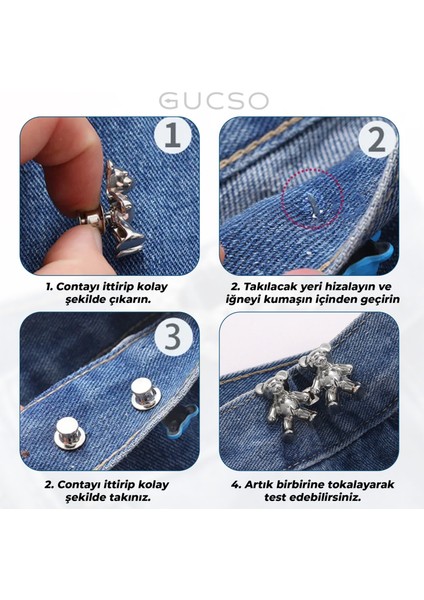 GUCSO

1

1. Contayı ittirip kolay şekilde çıkarın.

2

2. Takılacak yeri hizalayın ve iğneyi kumaşın içinden geçirin

3

2. Contayı ittirip kolay şekilde takınız.

4. Artık birbirine tokalayarak test edebilirsiniz.