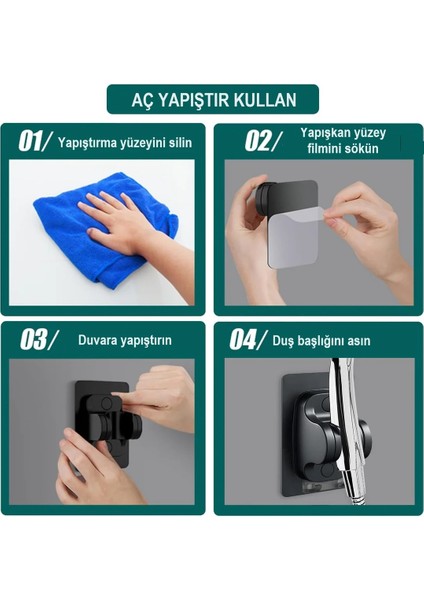 AÇ YAPIŞTIR KULLAN

01/ Yapıştırma yüzeyini silin

02/ Yapışkan yüzey filmini sökün

03/ Duvara yapıştırın

04/ Duş başlığını asın