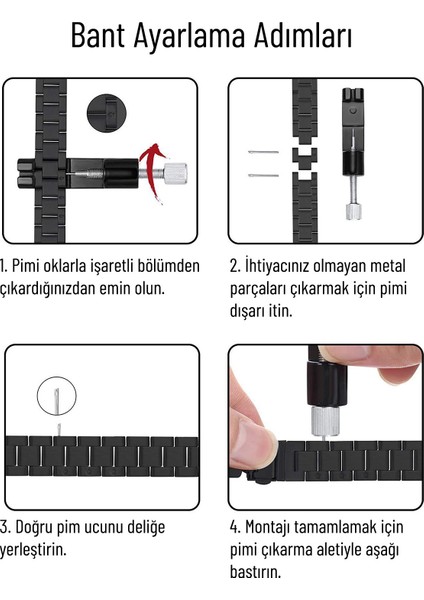 Bant Ayarlama Adımları

1. Pimi oklarla işaretli bölümden çıkardığınızdan emin olun.

2. İhtiyacınız olmayan metal parçaları çıkarmak için pimi dışarı itin.

3. Doğru pim ucunu deliğe yerleştirin.

4. Montajı tamamlamak için pimi çıkarma aletiyle aşağı bastırın.