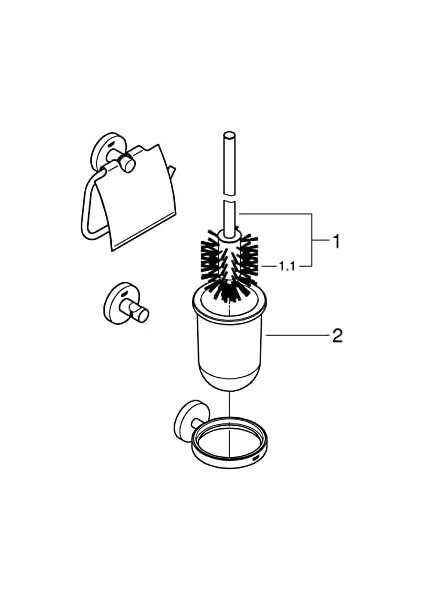 1
1.1
2