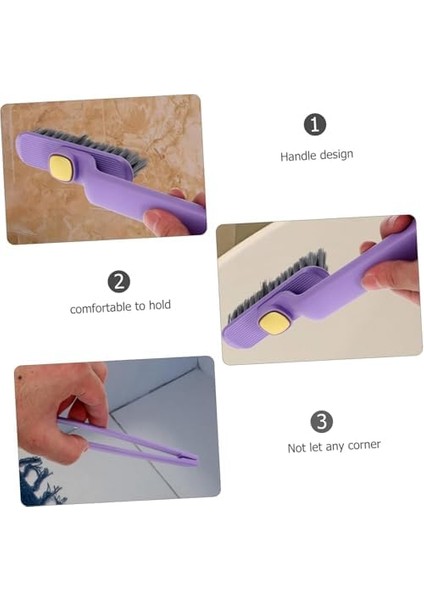 1
Handle design

2
comfortable to hold

3
Not let any corner