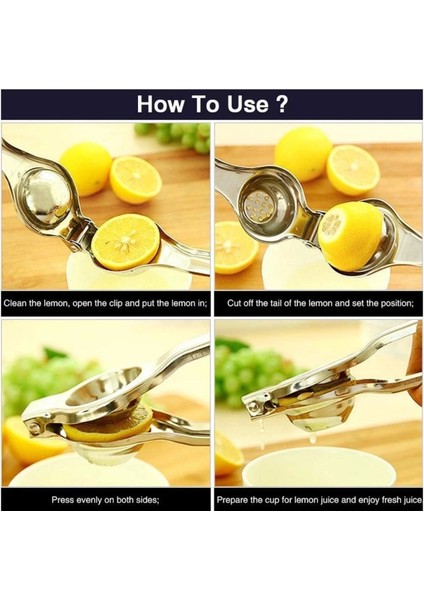 How To Use ?

Clean the lemon, open the clip and put the lemon in;

Cut off the tail of the lemon and set the position;

Press evenly on both sides;

Prepare the cup for lemon juice and enjoy fresh juice