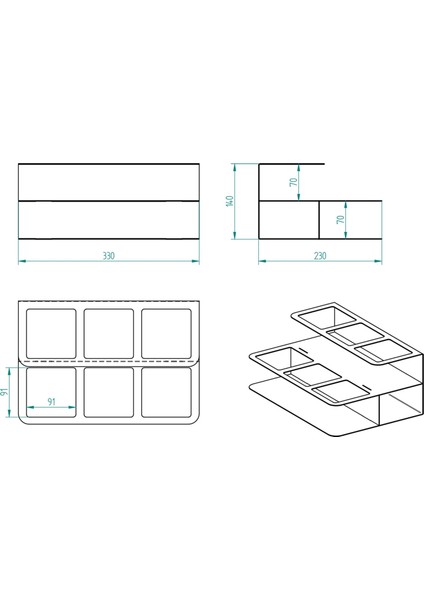 330

140
70
70
230

91
91