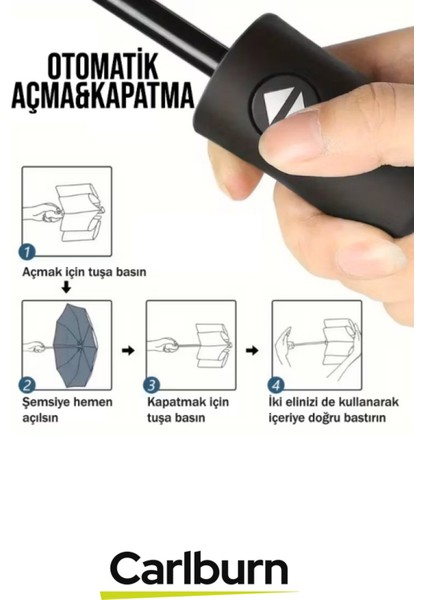 OTOMATİK AÇMA&KAPATMA

1
Açmak için tuşa basın

2
Şemsiye hemen açılsın

3
Kapatmak için tuşa basın

4
İki elinizi de kullanarak içeriye doğru bastırın

Carlburn