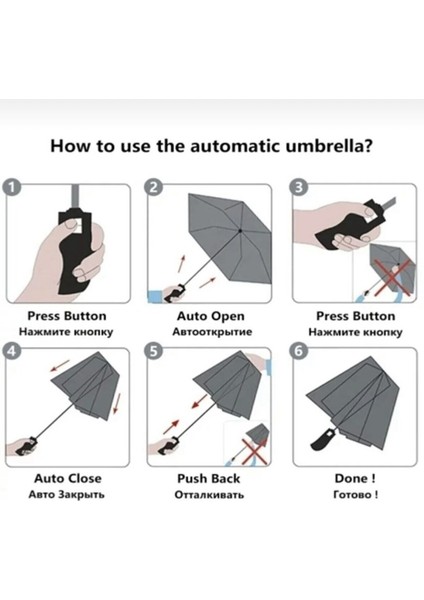 How to use the automatic umbrella?

1
Press Button
Нажмите кнопку

2
Auto Open
Автооткрытие

3
Press Button
Нажмите кнопку

4
Auto Close
Авто Закрыть

5
Push Back
Отталкивать

6
Done !
Готово !