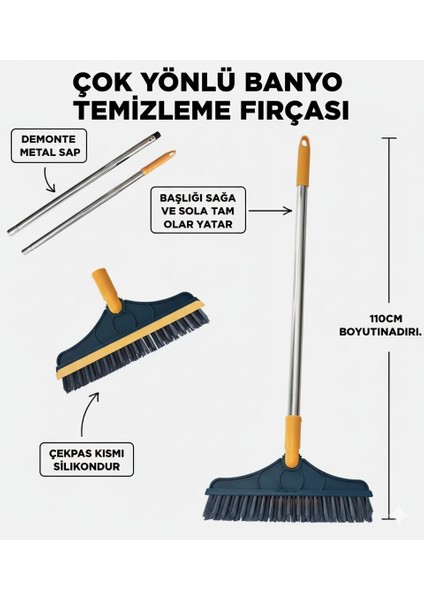 ÇOK YÖNLÜ BANYO TEMİZLEME FIRÇASI

DEMONTE METAL SAP

BAŞLIĞI SAĞA VE SOLA TAM OLAR YATAR

110CM BOYUTINADIRI.

ÇEKPAS KISMI SİLİKONDUR