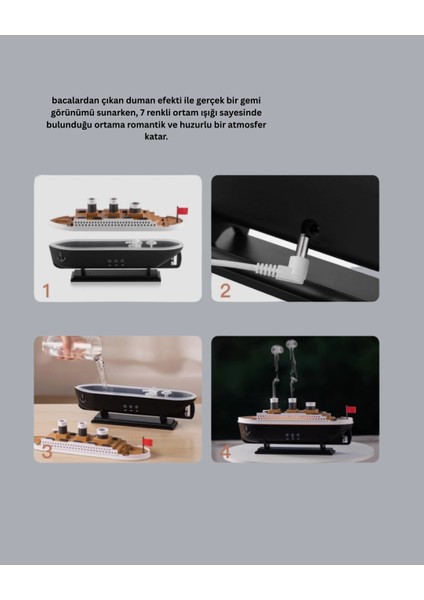 bacalardan çıkan duman efekti ile gerçek bir gemi görünümü sunarken, 7 renkli ortam ışığı sayesinde bulunduğu ortama romantik ve huzurlu bir atmosfer katar.

1

2

3

4