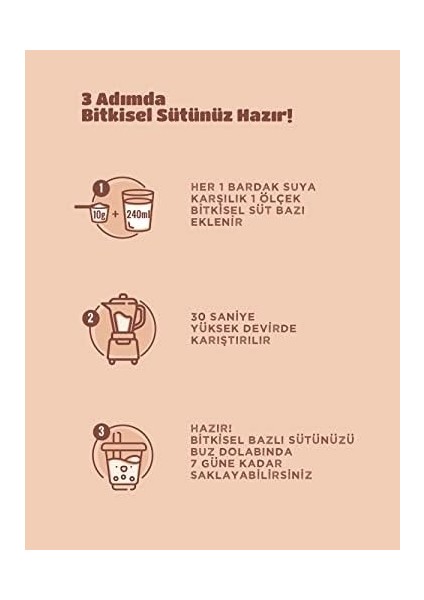 3 Adımda
Bitkisel Sütünüz Hazır!

1

10g + 240ml

HER 1 BARDAK SUYA KARŞILIK 1 ÖLÇEK BİTKİSEL SÜT BAZI EKLENİR

2

30 SANİYE YÜKSEK DEVİRDE KARIŞTIRILIR

3

HAZIR! BİTKİSEL BAZLI SÜTÜNÜZÜ BUZ DOLABINDA 7 GÜNE KADAR SAKLAYABİLİRSİNİZ