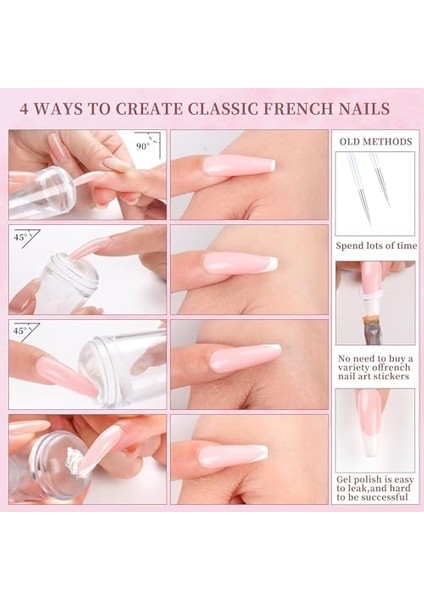 4 WAYS TO CREATE CLASSIC FRENCH NAILS

90°

45°

45°

OLD METHODS

Spend lots of time

No need to buy a variety offrench nail art stickers

Gel polish is easy to leak,and hard to be successful