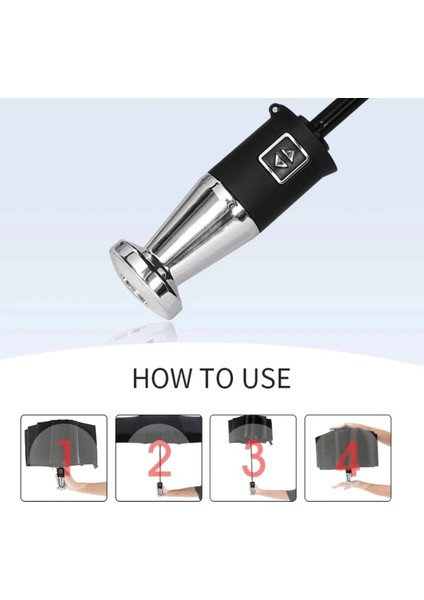 HOW TO USE

1

2

3

4