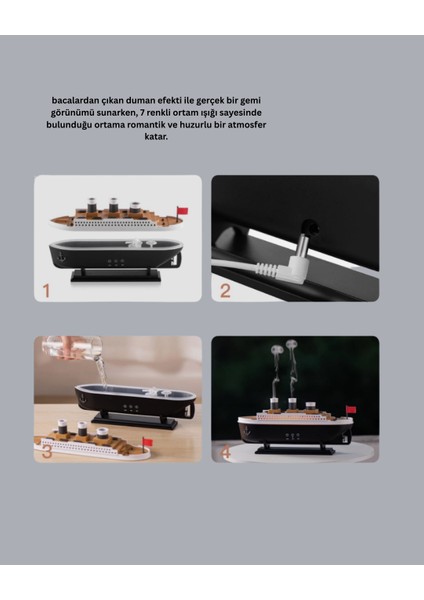 bacalardan çıkan duman efekti ile gerçek bir gemi görünümü sunarken, 7 renkli ortam ışığı sayesinde bulunduğu ortama romantik ve huzurlu bir atmosfer katar.

1

2

3

4