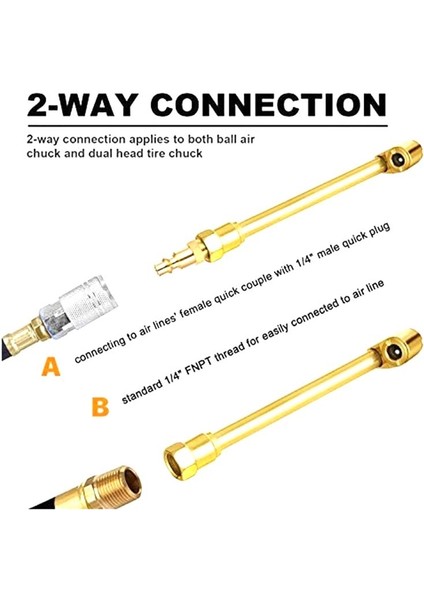 2-WAY CONNECTION

2-way connection applies to both ball air chuck and dual head tire chuck

A connecting to air lines' female quick couple with 1/4" male quick plug

B standard 1/4" FNPT thread for easily connected to air line