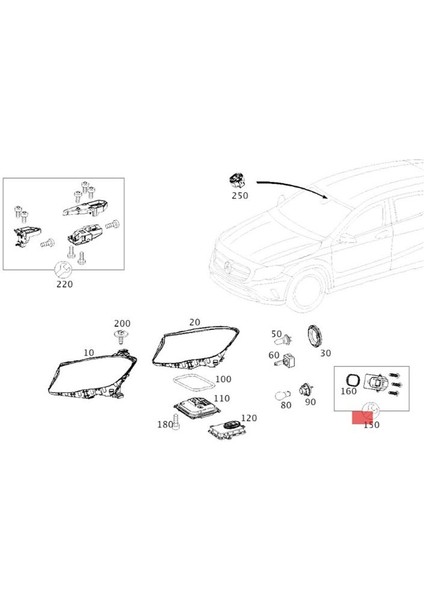 250
220
200
20
10
50
60
30
100
110
160
80
90
180
120
150