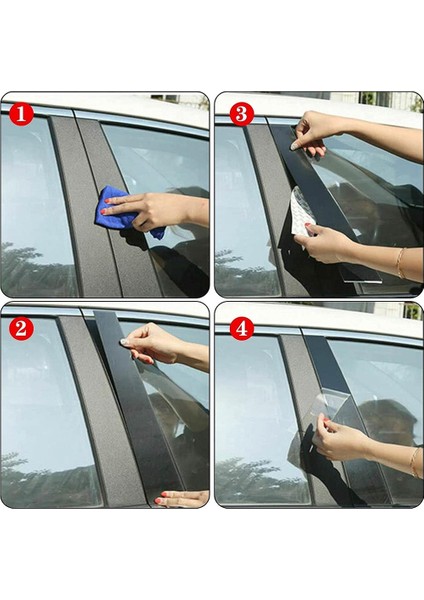 1

3

2

4