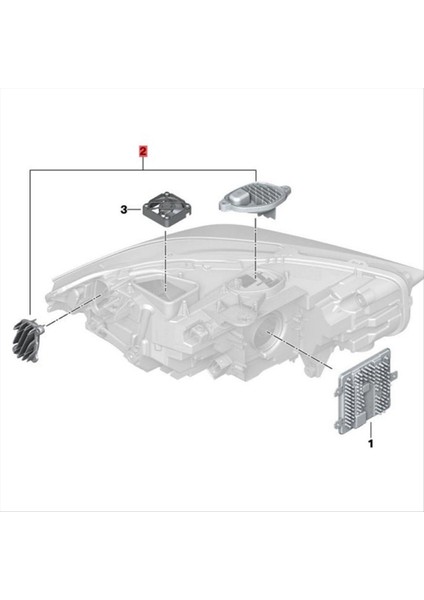 2

3

1