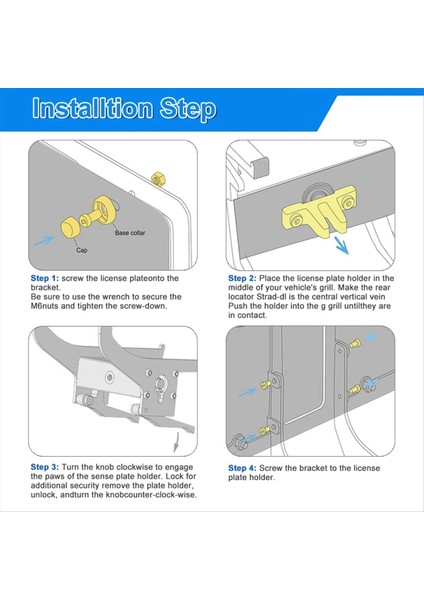 Installtion Step

Base collar

Cap

Step 1: screw the license plateonto the bracket.
Be sure to use the wrench to secure the M6nuts and tighten the screw-down.

Step 2: Place the license plate holder in the middle of your vehicle's grill. Make the rear locator Strad-dl is the central vertical vein Push the holder into the g grill untilthey are in contact.

Step 3: Turn the knob clockwise to engage the paws of the sense plate holder. Lock for additional security remove the plate holder, unlock, andturn the knobcounter-clock-wise.

Step 4: Screw the bracket to the license plate holder.