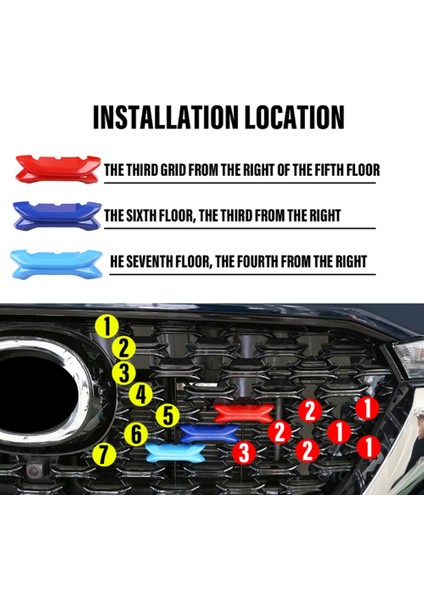 INSTALLATION LOCATION

THE THIRD GRID FROM THE RIGHT OF THE FIFTH FLOOR

THE SIXTH FLOOR, THE THIRD FROM THE RIGHT

HE SEVENTH FLOOR, THE FOURTH FROM THE RIGHT

1
2
3
4
5
6
7

2
1
2
1
3
2
1