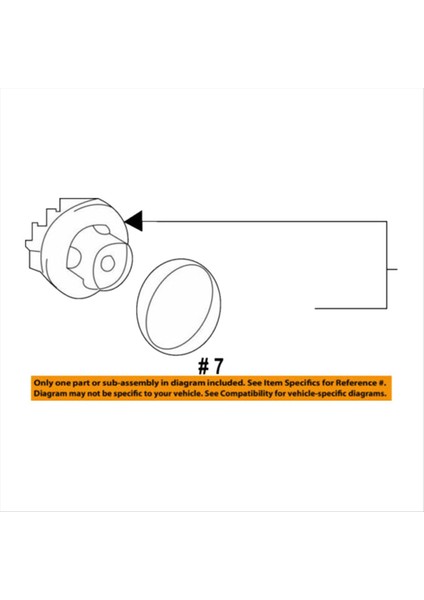 # 7

Only one part or sub-assembly in diagram included. See Item Specifics for Reference #.
Diagram may not be specific to your vehicle. See Compatibility for vehicle-specific diagrams.