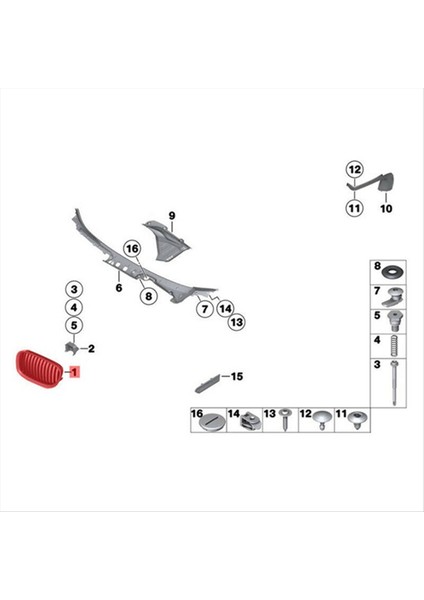 12
11
10
9
16
6
8
7
14
13
3
4
5
2
1
15
8
7
5
4
3
16
14
13
12
11