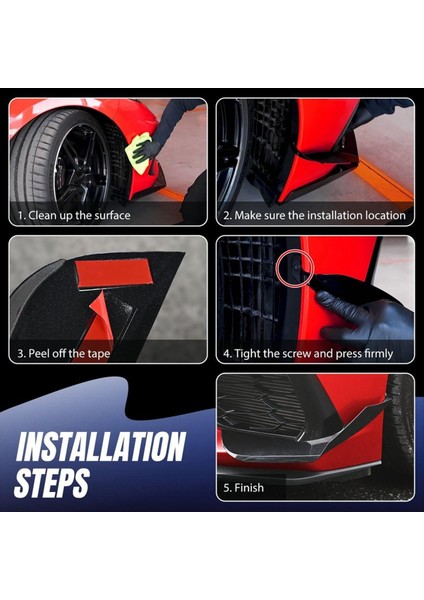 1. Clean up the surface

2. Make sure the installation location

3. Peel off the tape

4. Tight the screw and press firmly

INSTALLATION STEPS

5. Finish