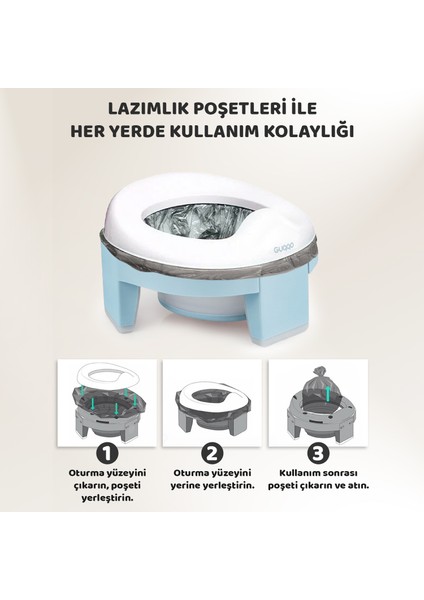 LAZIMLIK POŞETLERİ İLE HER YERDE KULLANIM KOLAYLIĞI

GUQQO

1
Oturma yüzeyini çıkarın, poşeti yerleştirin.

2
Oturma yüzeyini yerine yerleştirin.

3
Kullanım sonrası poşeti çıkarın ve atın.