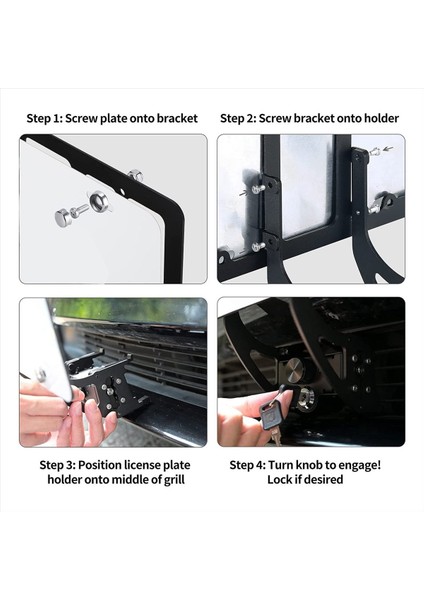 Step 1: Screw plate onto bracket

Step 2: Screw bracket onto holder

Step 3: Position license plate holder onto middle of grill

Step 4: Turn knob to engage! Lock if desired