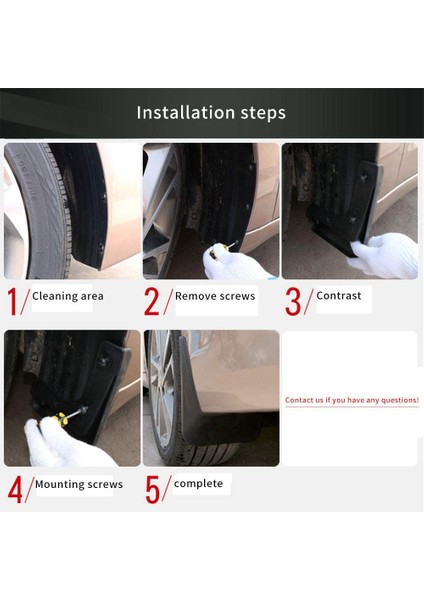 Installation steps

1/ Cleaning area

2/ Remove screws

3/ Contrast

4/ Mounting screws

5/ complete

Contact us if you have any questions!