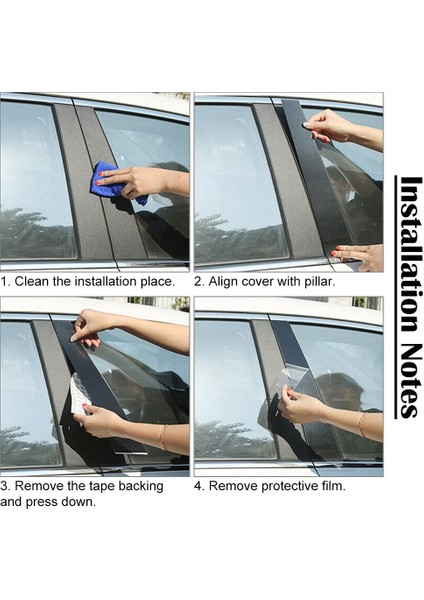 Installation Notes

1. Clean the installation place.

2. Align cover with pillar.

3. Remove the tape backing and press down.

4. Remove protective film.