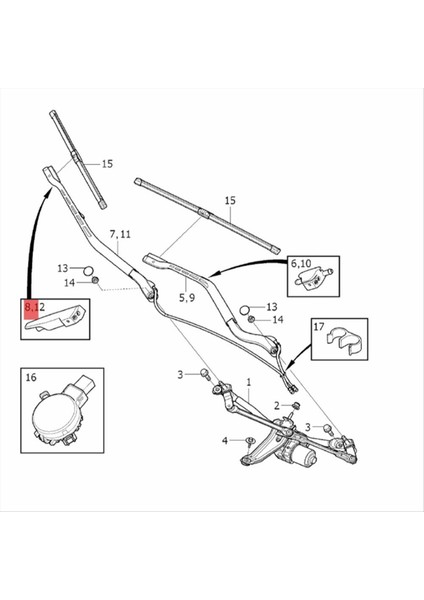 15
15
7,11
6,10
13
14
5,9
8,12
13
14
17
16
3
1
2
3
4