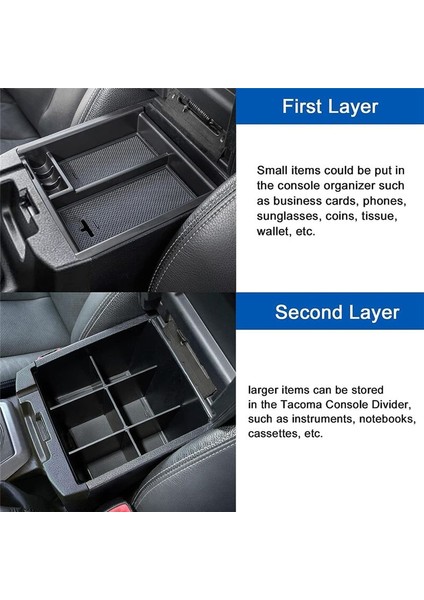 First Layer

Small items could be put in the console organizer such as business cards, phones, sunglasses, coins, tissue, wallet, etc.

Second Layer

larger items can be stored in the Tacoma Console Divider, such as instruments, notebooks, cassettes, etc.